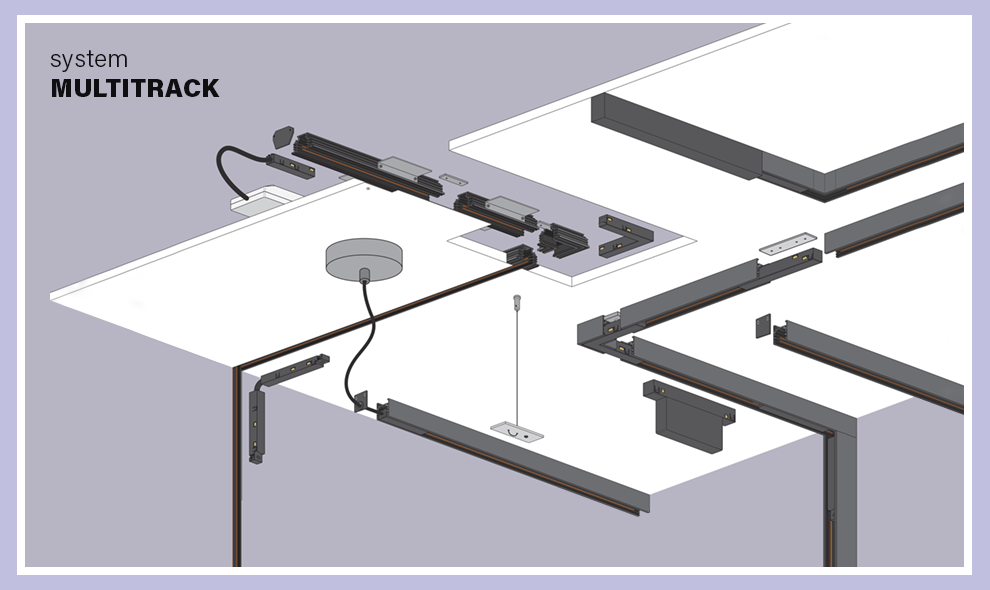 system
MULTITRACK